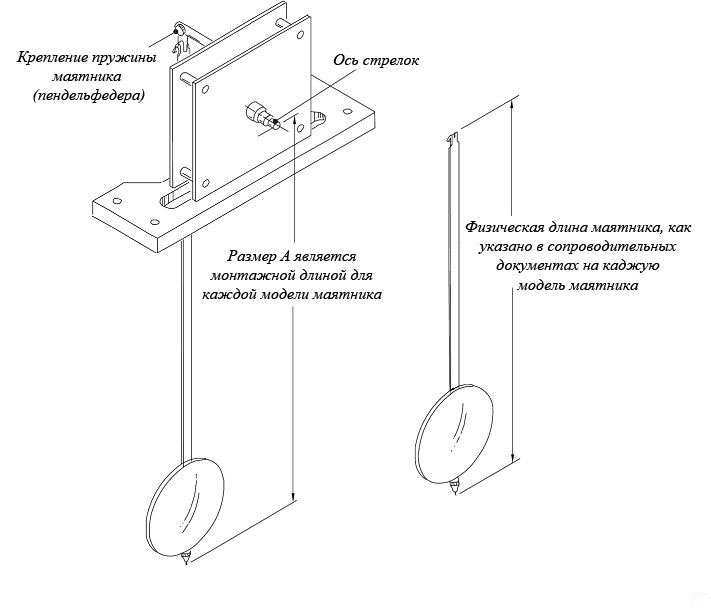 Крепление пружины маятника (пендельфедера)

Ось стрелок

Размер А является монтажной длиной для каждой модели маятника

Физическая длина маятника, как указано в сопроводительных документах на каджую модель маятника