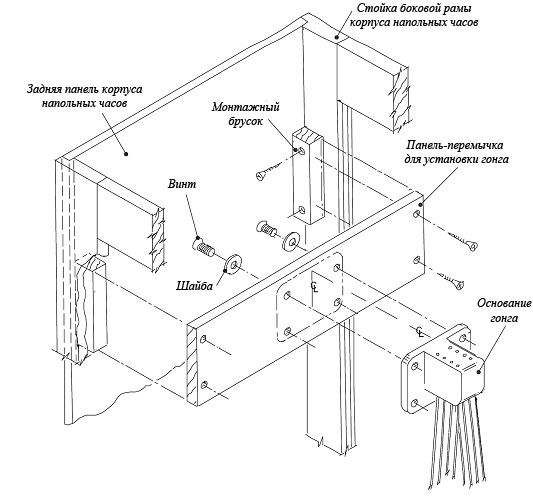 Стойка боковой рамы корпуса напольных часов

Задняя панель корпуса напольных часов

Монтажный брусок

Панель-перемычка для установки гонга

Винт

Шайба

CL

CL

Основание гонга